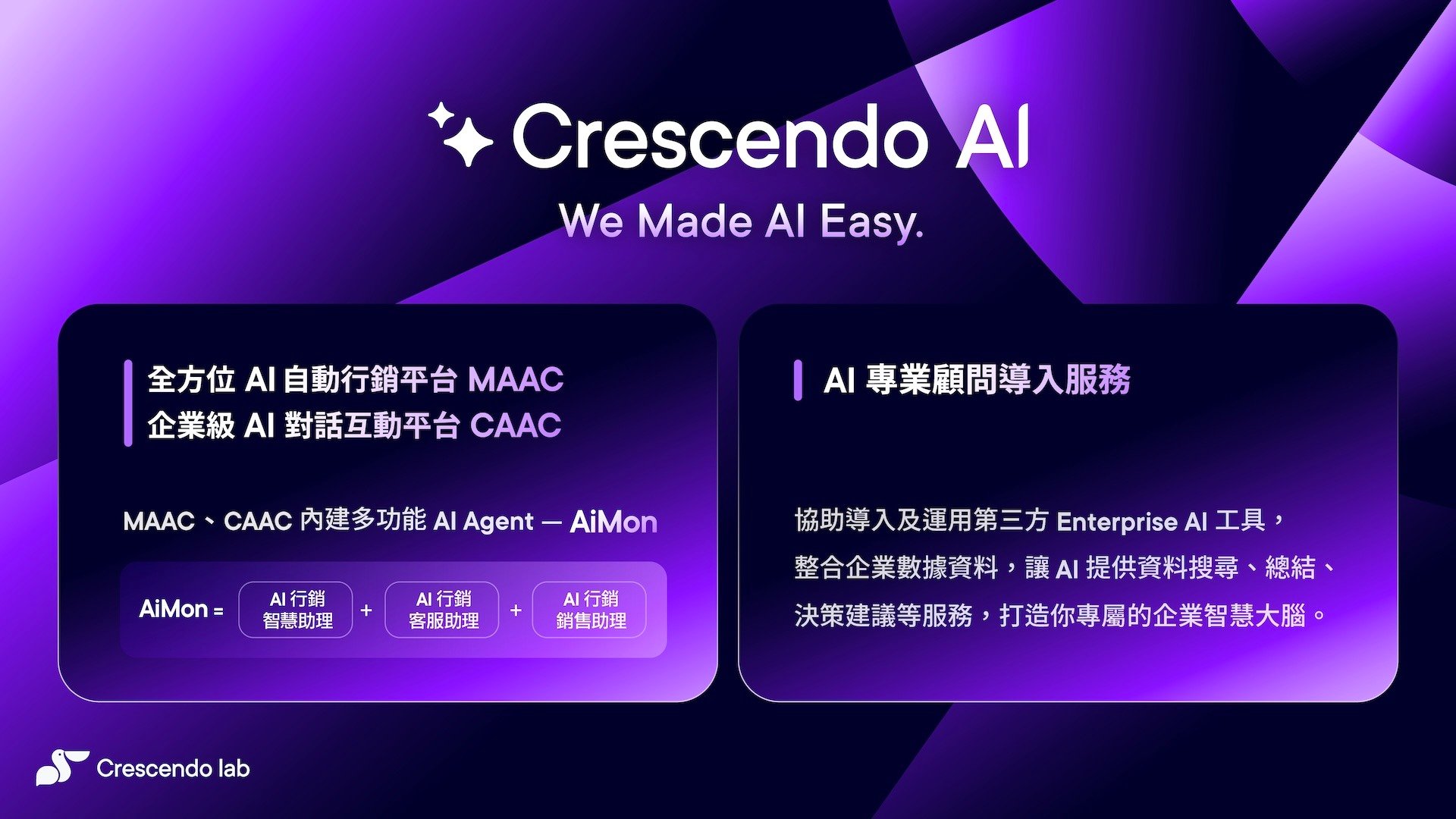 Crescendo AI

We Made AI Easy.

全方位 AI 自動行銷平台 MAAC
企業級 AI 對話互動平台 CAAC

MAAC、CAAC 內建多功能 AI Agent — AiMon

AiMon = AI 行銷 智慧助理 + AI 行銷 客服助理 + AI 行銷 銷售助理

AI 專業顧問導入服務

協助導入及運用第三方 Enterprise AI 工具，整合企業數據資料，讓 AI 提供資料搜尋、總結、決策建議等服務，打造你專屬的企業智慧大腦。

Crescendo lab