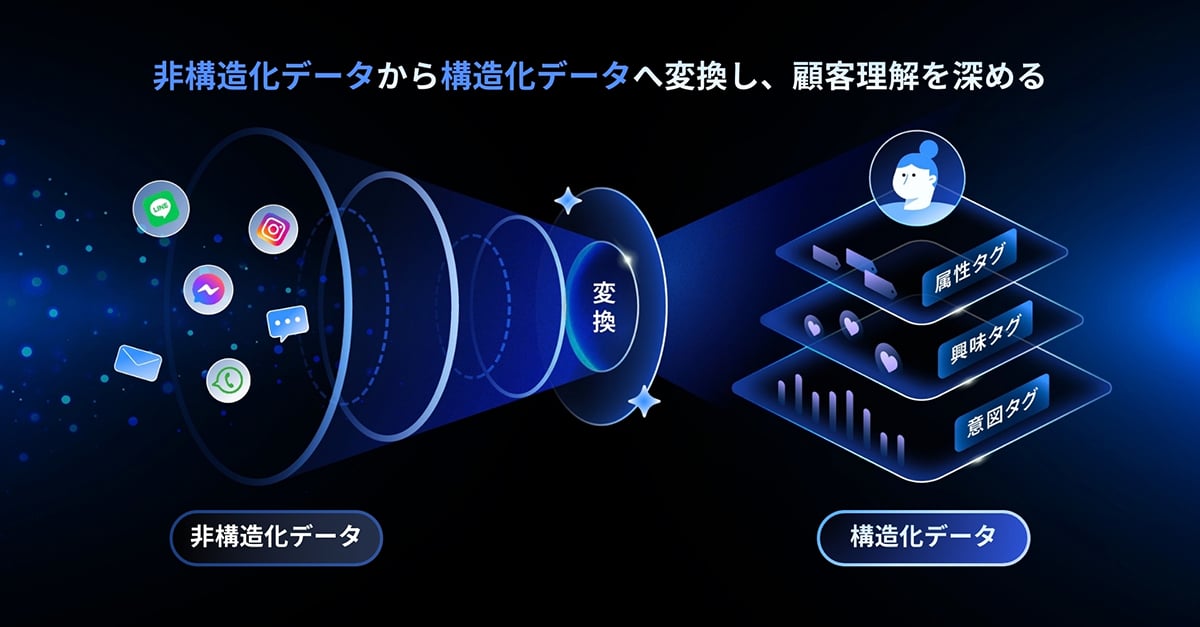 非構造化データから構造化データへ変換し、顧客理解を深める

LINE

変換

属性タグ

興味タグ

意図タグ

非構造化データ

構造化データ